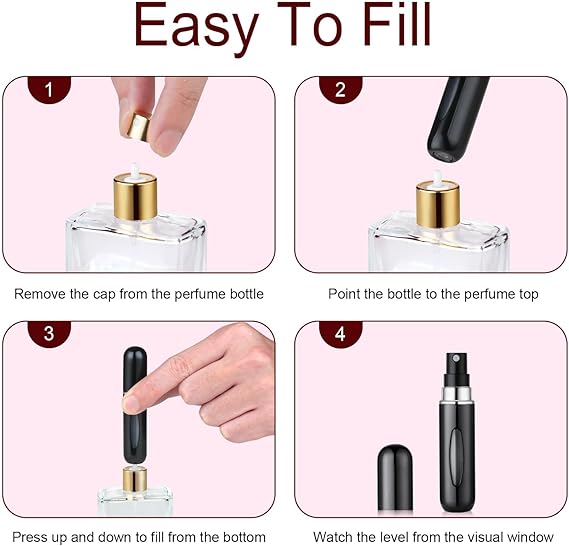 Easy To Fill

1

Remove the cap from the perfume bottle

2

Point the bottle to the perfume top

3

Press up and down to fill from the bottom

4

Watch the level from the visual window